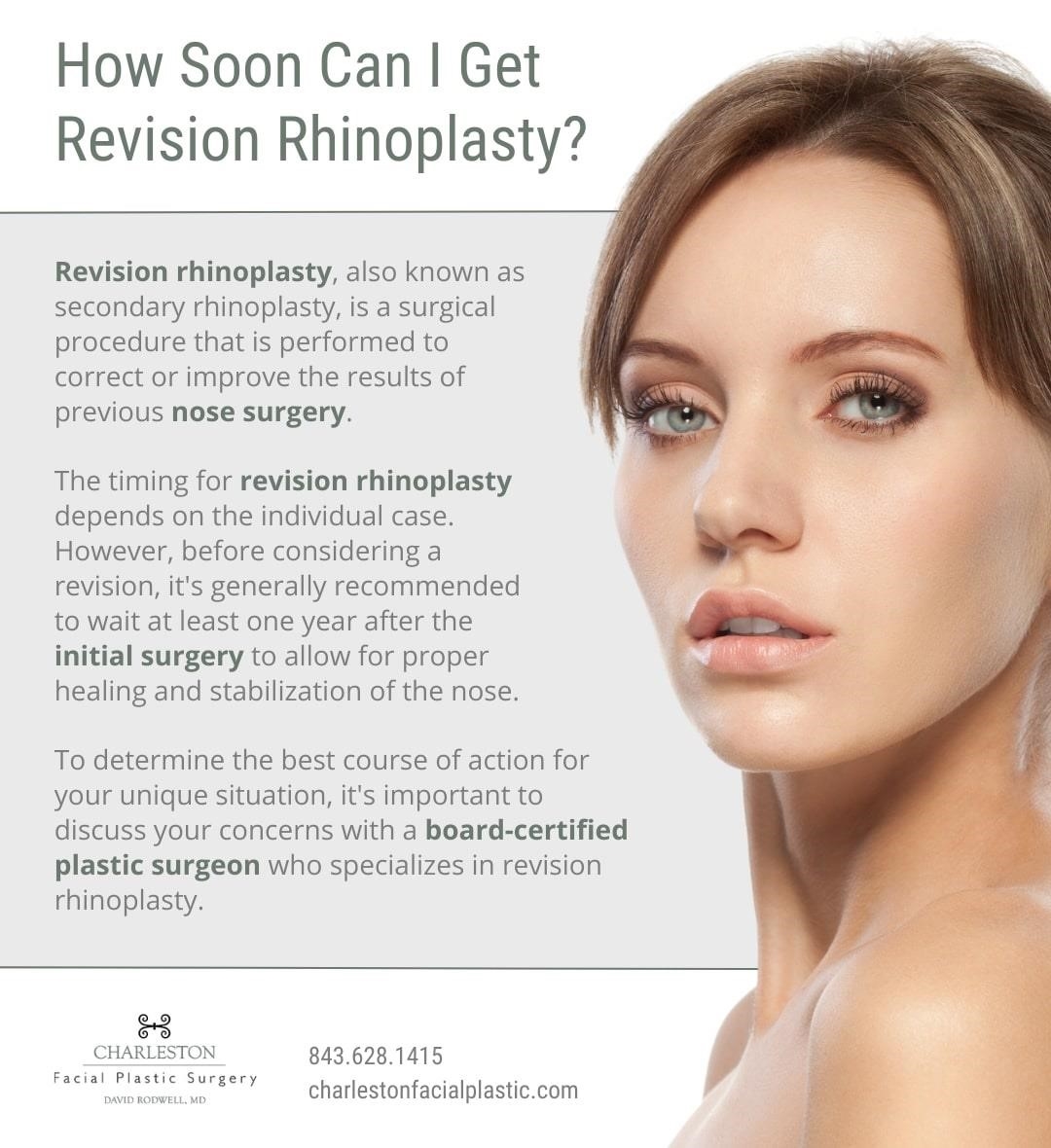 How Soon Can I Get Revision Rhinoplasty?

Revision rhinoplasty, also known as secondary rhinoplasty, is a surgical procedure that is performed to correct or improve the results of previous nose surgery.

The timing for revision rhinoplasty depends on the individual case. However, before considering a revision, it's generally recommended to wait at least one year after the initial surgery to allow for proper healing and stabilization of the nose.

To determine the best course of action for your unique situation, it's important to discuss your concerns with a board-certified plastic surgeon who specializes in revision rhinoplasty.

CHARLESTON
Facial Plastic Surgery
DAVID RODWELL, MD

843.628.1415
charlestonfacialplastic.com